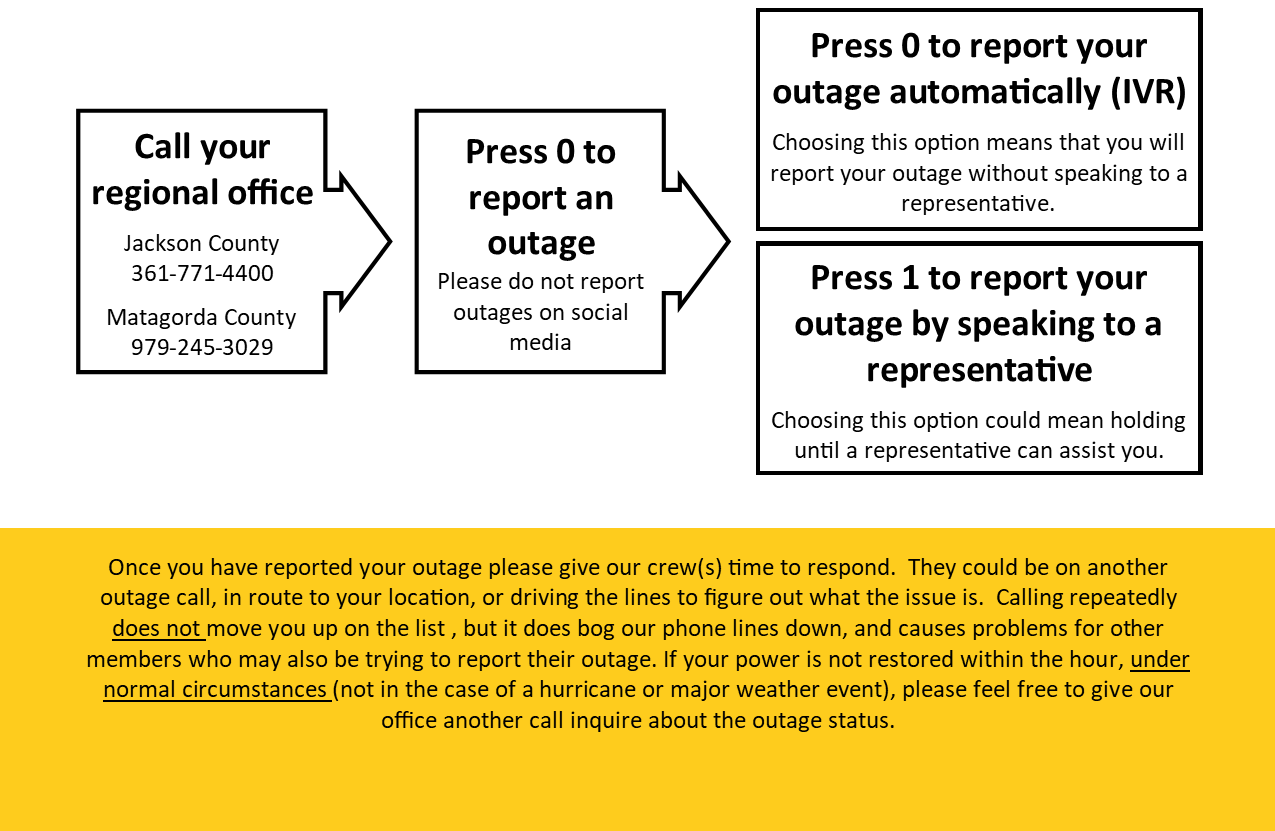 Call your regional office

Jackson County
361-771-4400

Matagorda County
979-245-3029

Press 0 to report an outage

Please do not report outages on social media

Press 0 to report your outage automatically (IVR)

Choosing this option means that you will report your outage without speaking to a representative.

Press 1 to report your outage by speaking to a representative

Choosing this option could mean holding until a representative can assist you.

Once you have reported your outage please give our crew(s) time to respond. They could be on another outage call, in route to your location, or driving the lines to figure out what the issue is. Calling repeatedly does not move you up on the list , but it does bog our phone lines down, and causes problems for other members who may also be trying to report their outage. If your power is not restored within the hour, under normal circumstances (not in the case of a hurricane or major weather event), please feel free to give our office another call inquire about the outage status.